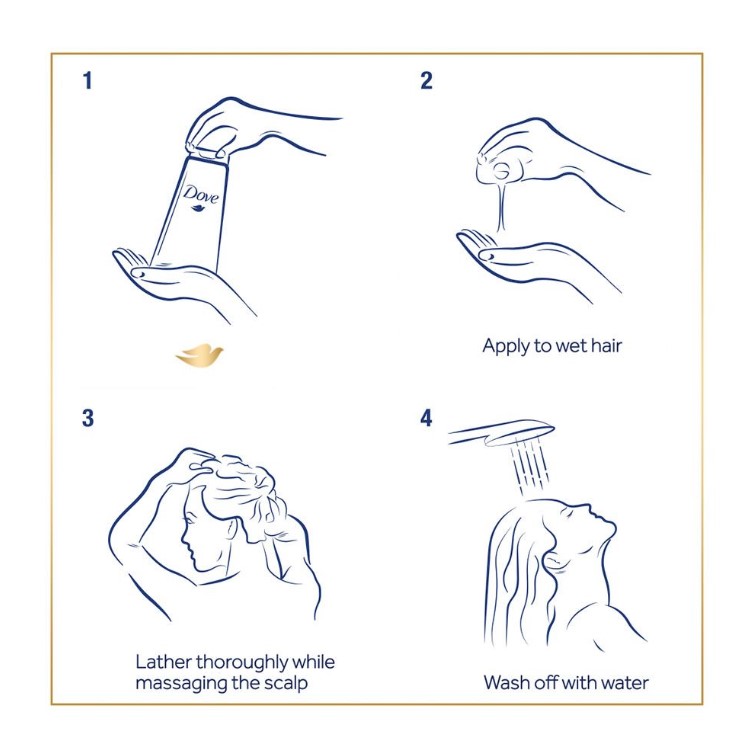 1

Dove

2

Apply to wet hair

3

Lather thoroughly while massaging the scalp

4

Wash off with water